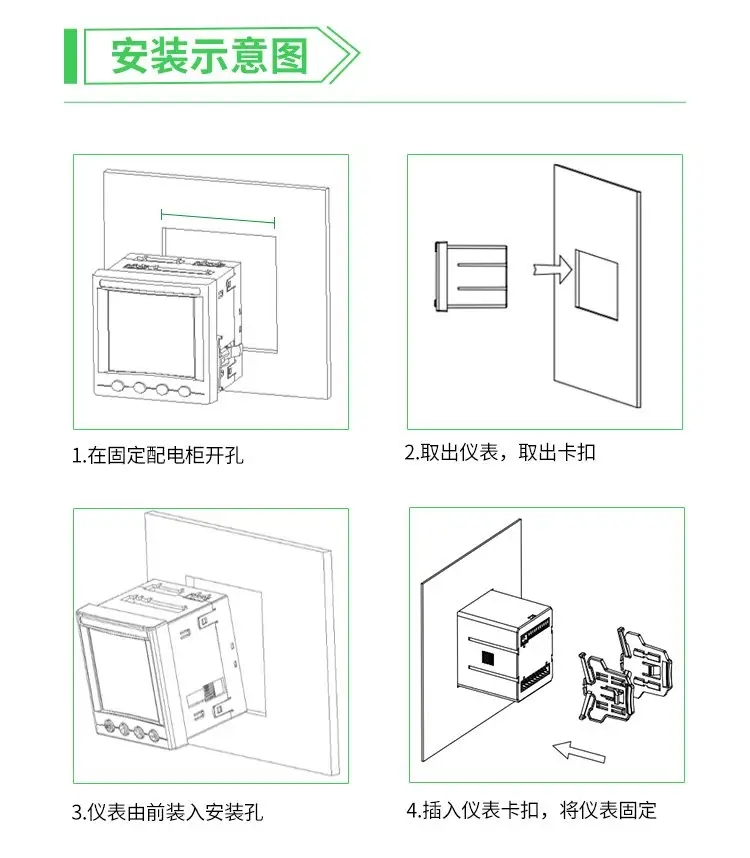 安装示意图

1.在固定配电柜开孔

2.取出仪表，取出卡扣

3.仪表由前装入安装孔

4.插入仪表卡扣，将仪表固定